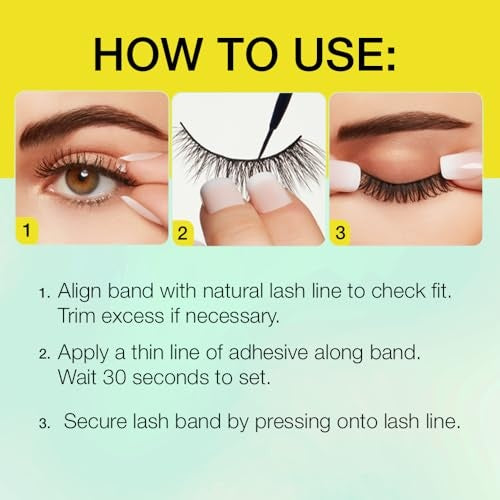 HOW TO USE:

1

2

3

1. Align band with natural lash line to check fit. Trim excess if necessary.

2. Apply a thin line of adhesive along band. Wait 30 seconds to set.

3. Secure lash band by pressing onto lash line.