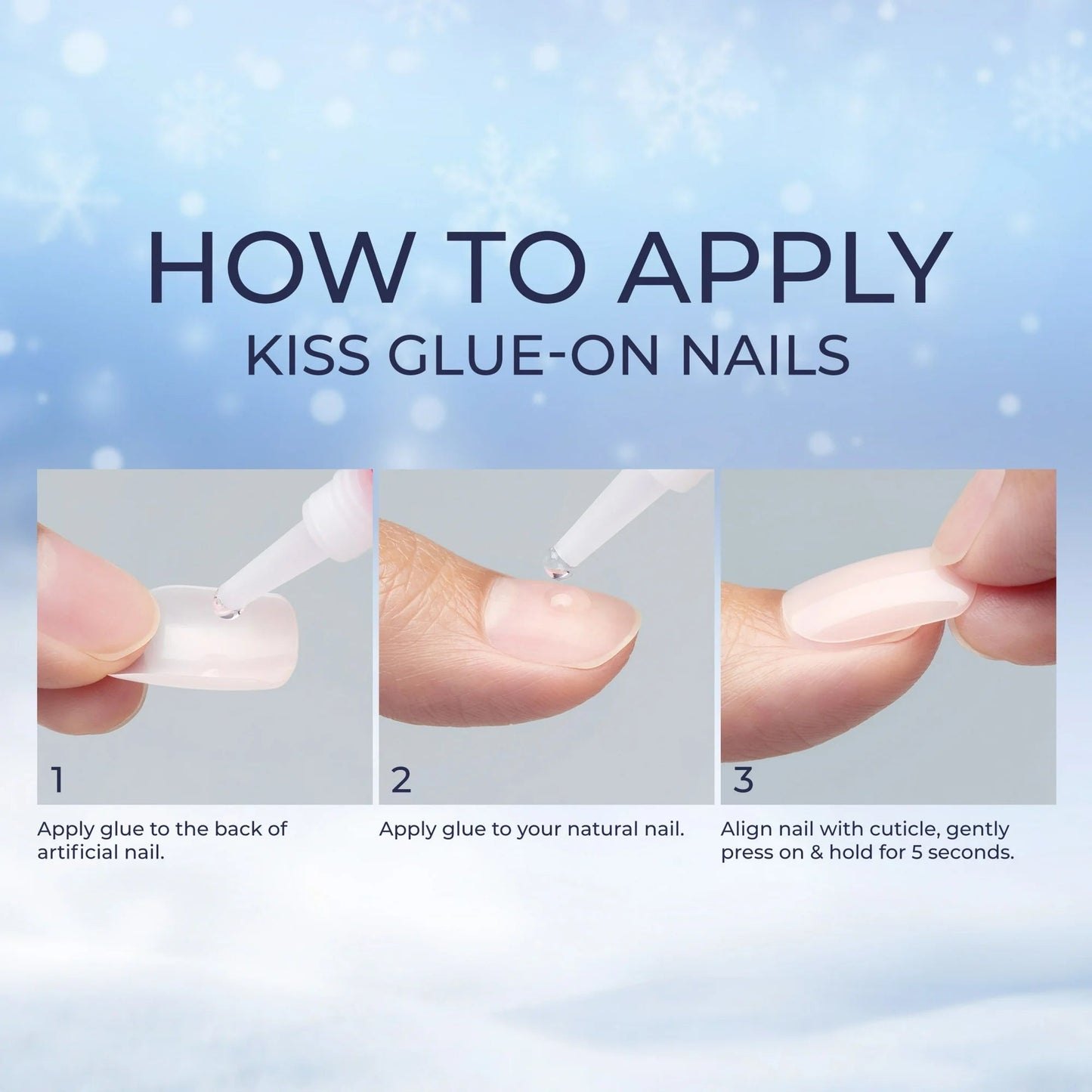 HOW TO APPLY
KISS GLUE-ON NAILS

1
Apply glue to the back of artificial nail.

2
Apply glue to your natural nail.

3
Align nail with cuticle, gently press on & hold for 5 seconds.