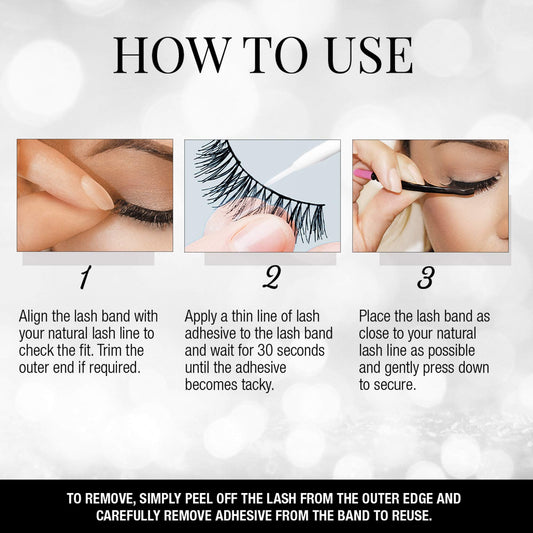 HOW TO USE

1

Align the lash band with your natural lash line to check the fit. Trim the outer end if required.

2

Apply a thin line of lash adhesive to the lash band and wait for 30 seconds until the adhesive becomes tacky.

3

Place the lash band as close to your natural lash line as possible and gently press down to secure.

TO REMOVE, SIMPLY PEEL OFF THE LASH FROM THE OUTER EDGE AND CAREFULLY REMOVE ADHESIVE FROM THE BAND TO REUSE.